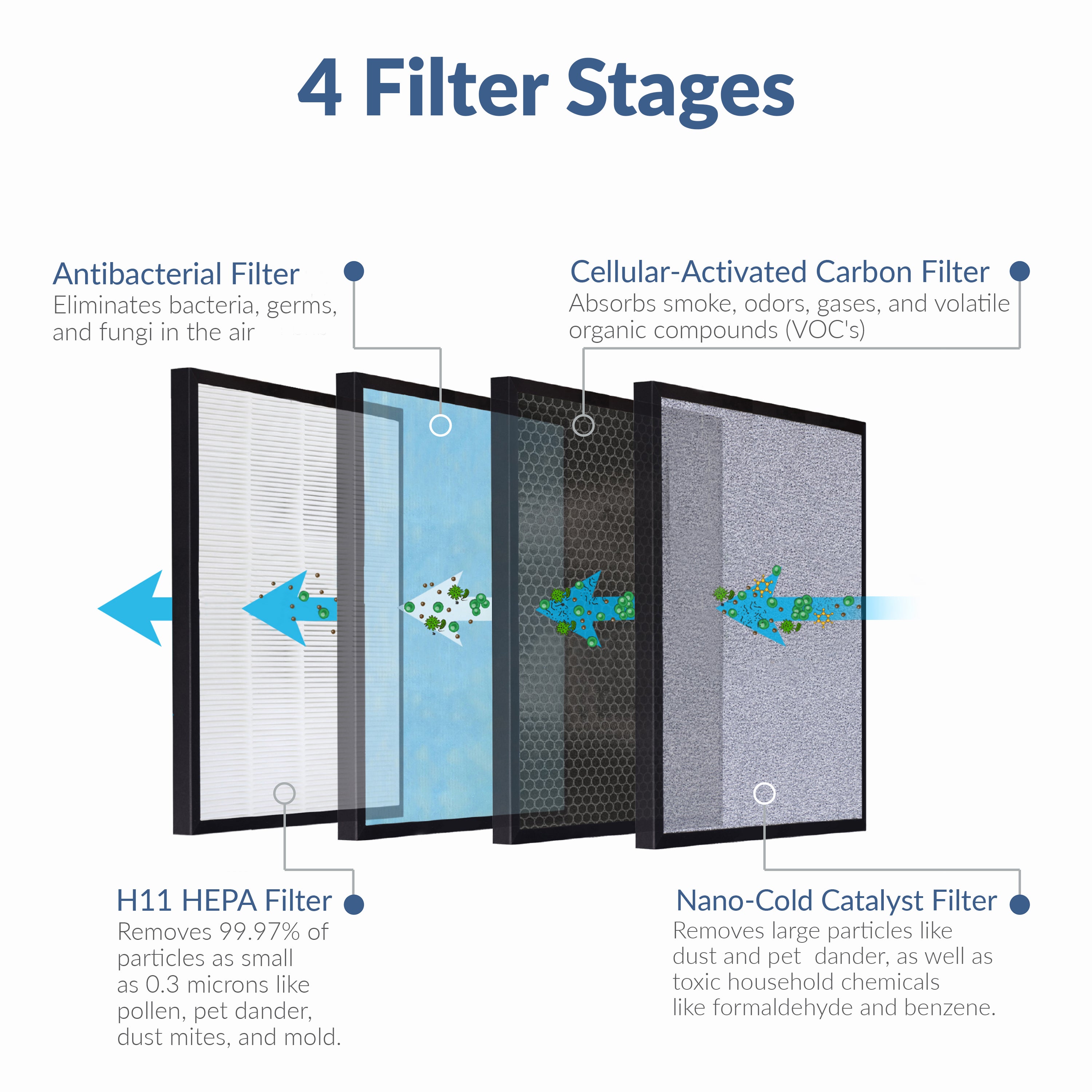 4 Filter Stages

Antibacterial Filter
Eliminates bacteria, germs, and fungi in the air

Cellular-Activated Carbon Filter
Absorbs smoke, odors, gases, and volatile organic compounds (VOC's)

H11 HEPA Filter
Removes 99.97% of particles as small as 0.3 microns like pollen, pet dander, dust mites, and mold.

Nano-Cold Catalyst Filter
Removes large particles like dust and pet dander, as well as toxic household chemicals like formaldehyde and benzene.